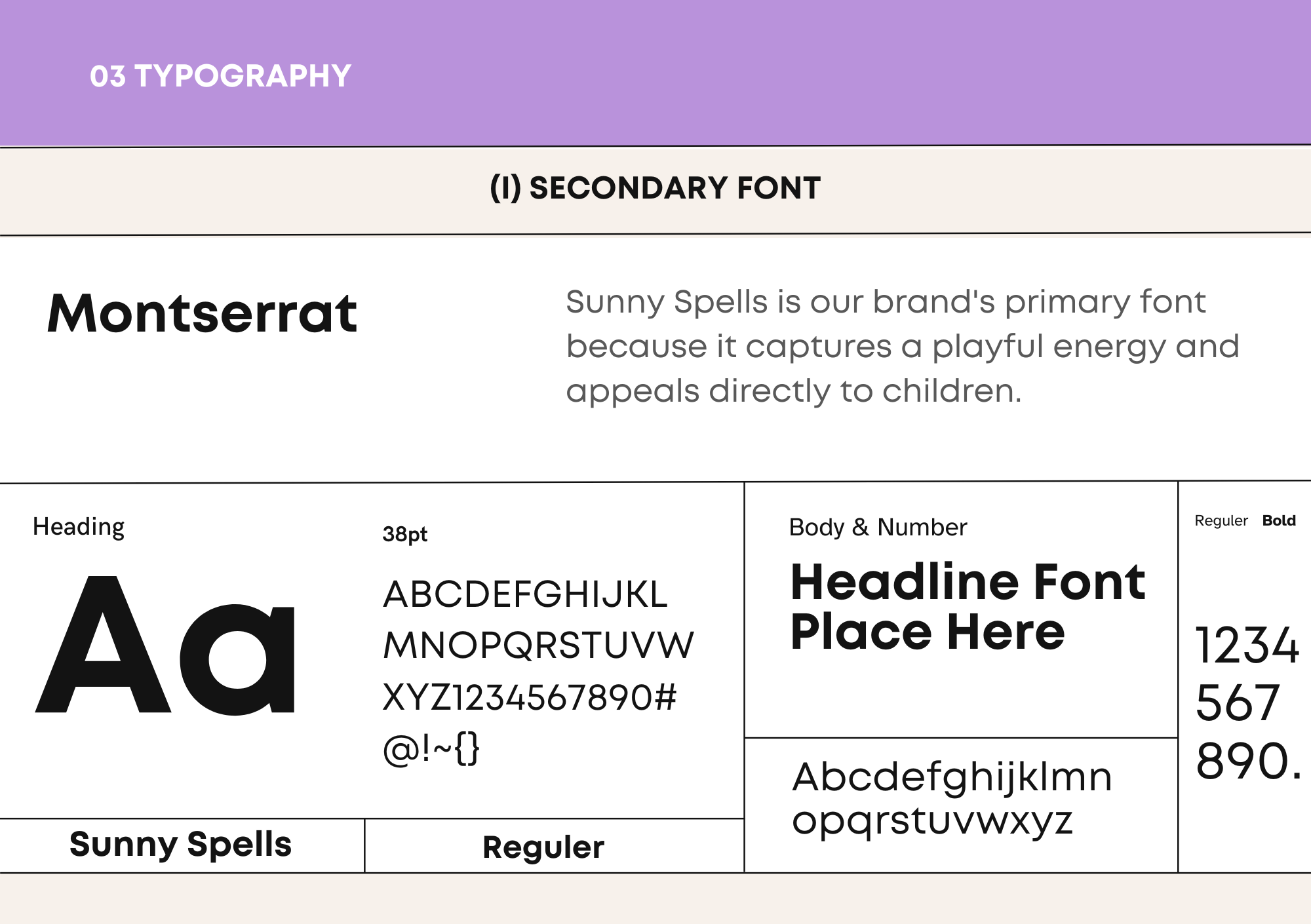 03 TYPOGRAPHY

(I) SECONDARY FONT

Montserrat

Sunny Spells is our brand's primary font because it captures a playful energy and appeals directly to children.

Heading

Aa

38pt

ABCDEFGHIJKL
MNOPQRSTUVW
XYZ1234567890#
@!~{}

Sunny Spells

Reguler

Body & Number

Headline Font Place Here

Abcdefghijklmn
opqrstuvwxyz

Reguler Bold

1234
567
890.